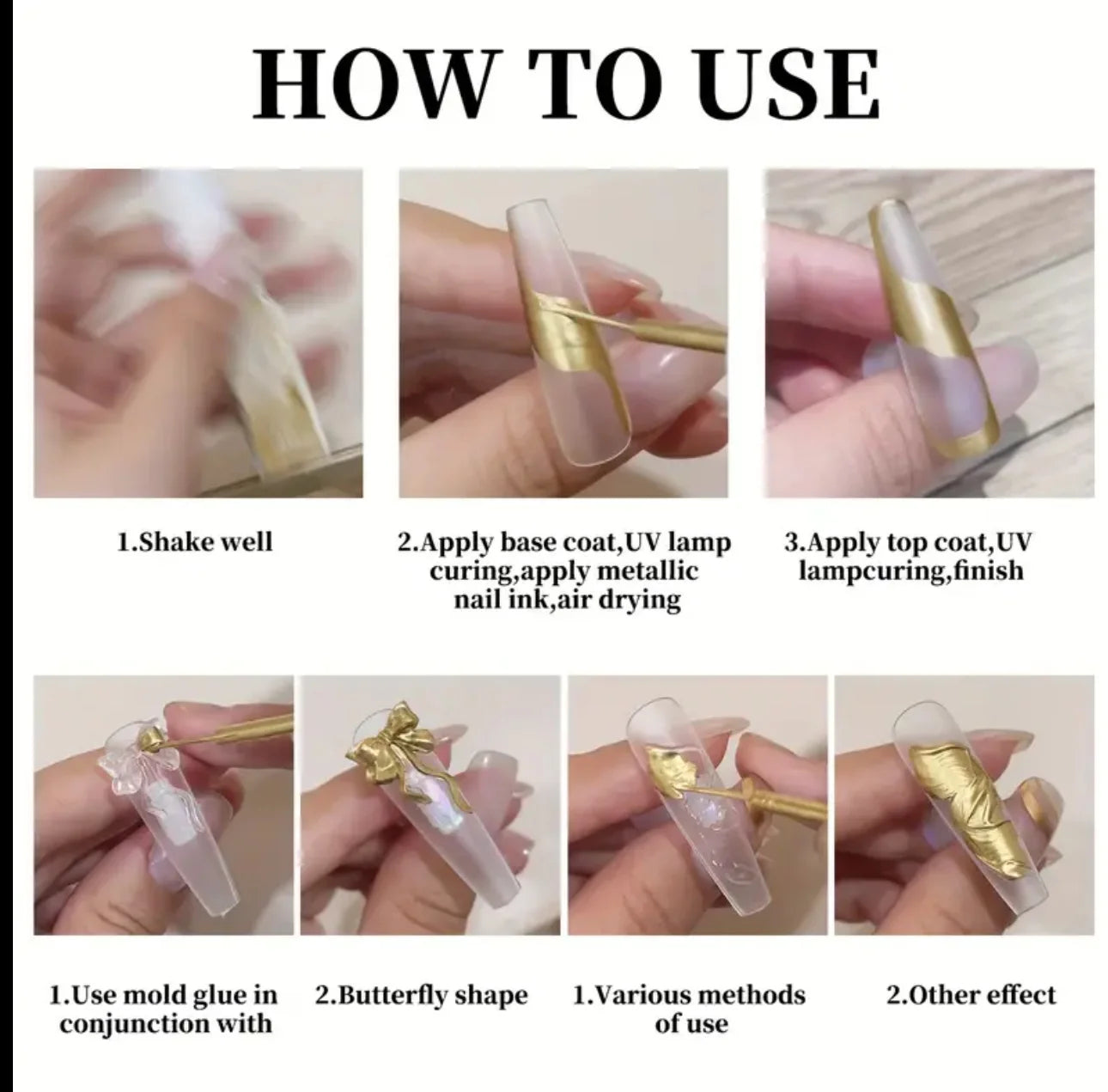 HOW TO USE

1.Shake well

2.Apply base coat,UV lamp curing,apply metallic nail ink,air drying

3.Apply top coat,UV lampcuring,finish

1.Use mold glue in conjunction with

2.Butterfly shape

1.Various methods of use

2.Other effect